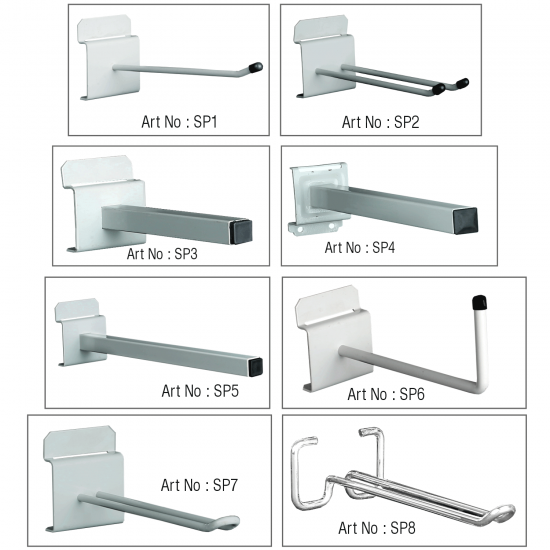 Art No : SP1

Art No : SP2

Art No : SP3

Art No : SP4

Art No : SP5

Art No : SP6

Art No : SP7

Art No : SP8